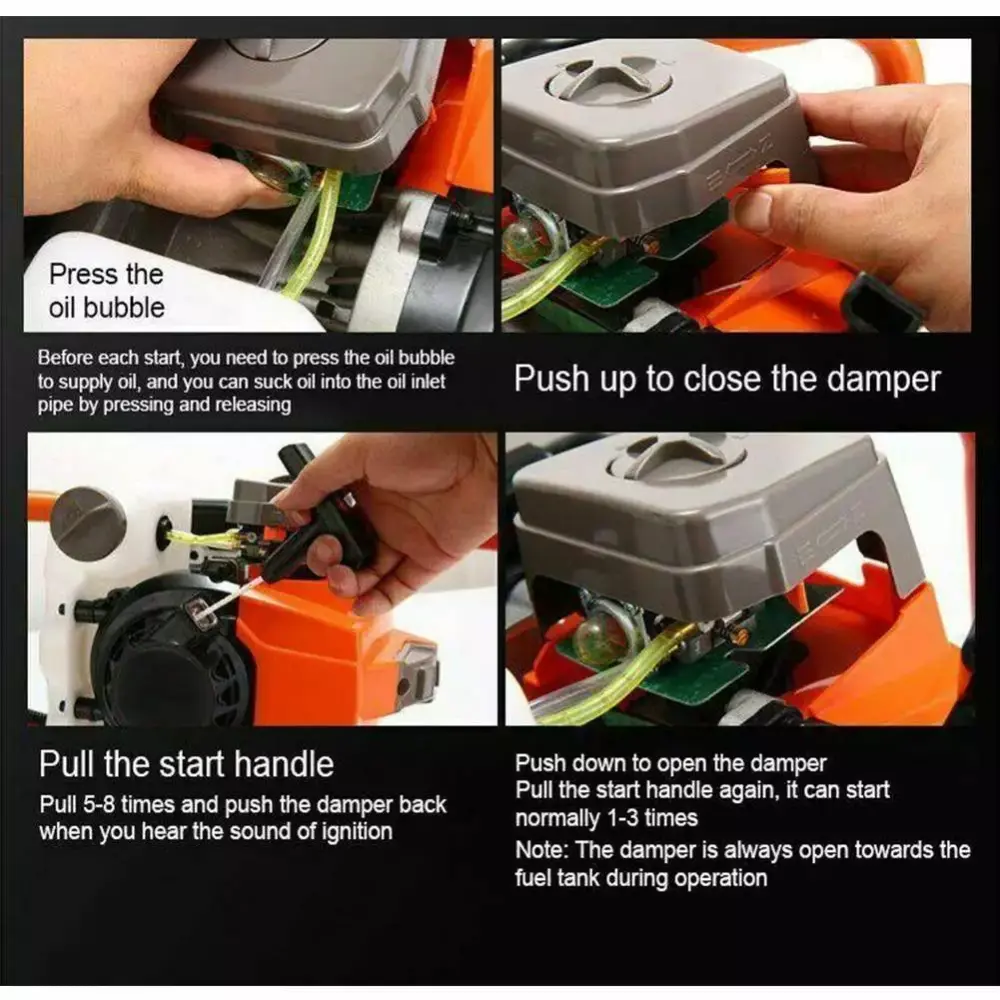 Press the oil bubble

Before each start, you need to press the oil bubble to supply oil, and you can suck oil into the oil inlet pipe by pressing and releasing

Push up to close the damper

Pull the start handle

Pull 5-8 times and push the damper back when you hear the sound of ignition

Push down to open the damper
Pull the start handle again, it can start normally 1-3 times
Note: The damper is always open towards the fuel tank during operation