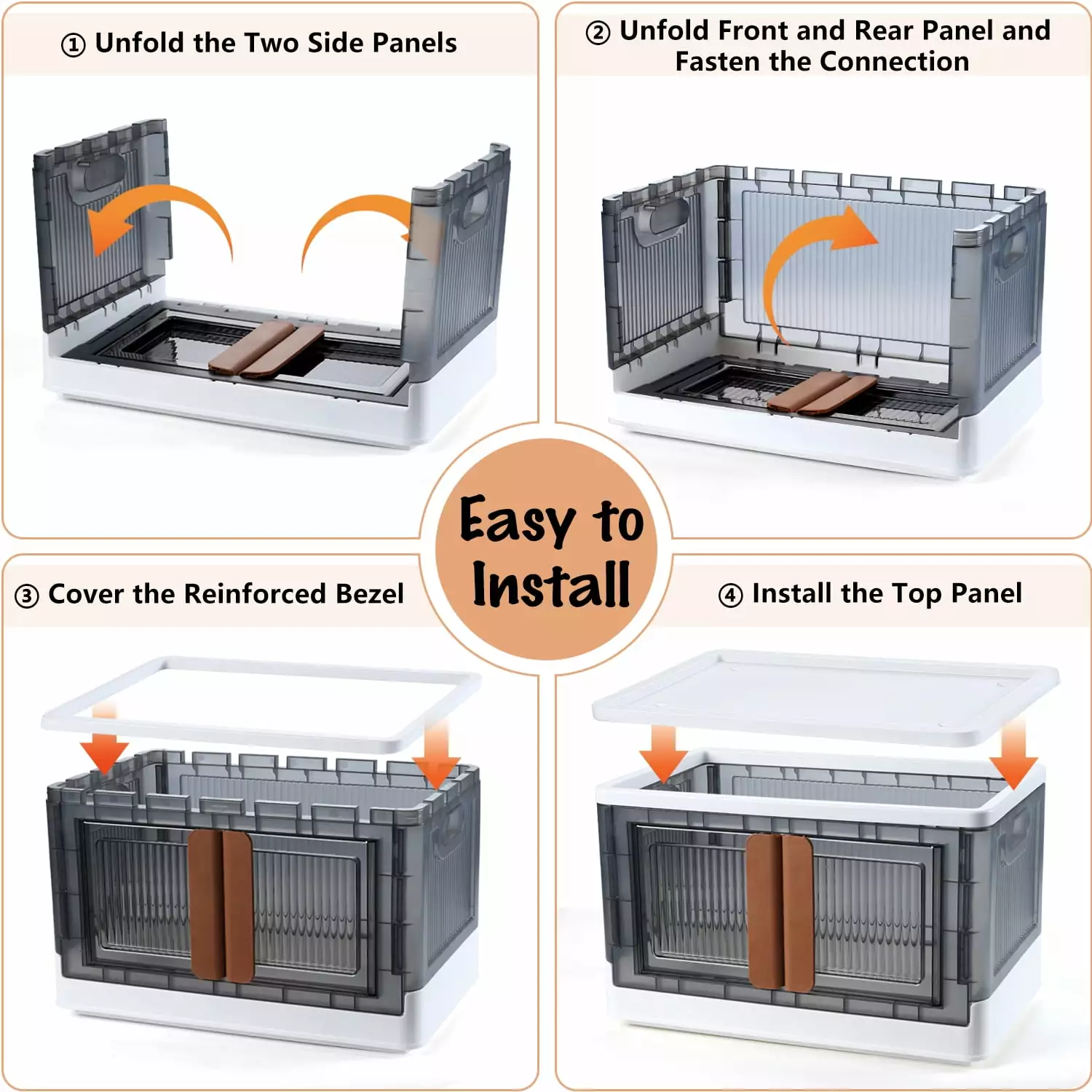 ① Unfold the Two Side Panels

② Unfold Front and Rear Panel and Fasten the Connection

Easy to Install

③ Cover the Reinforced Bezel

④ Install the Top Panel