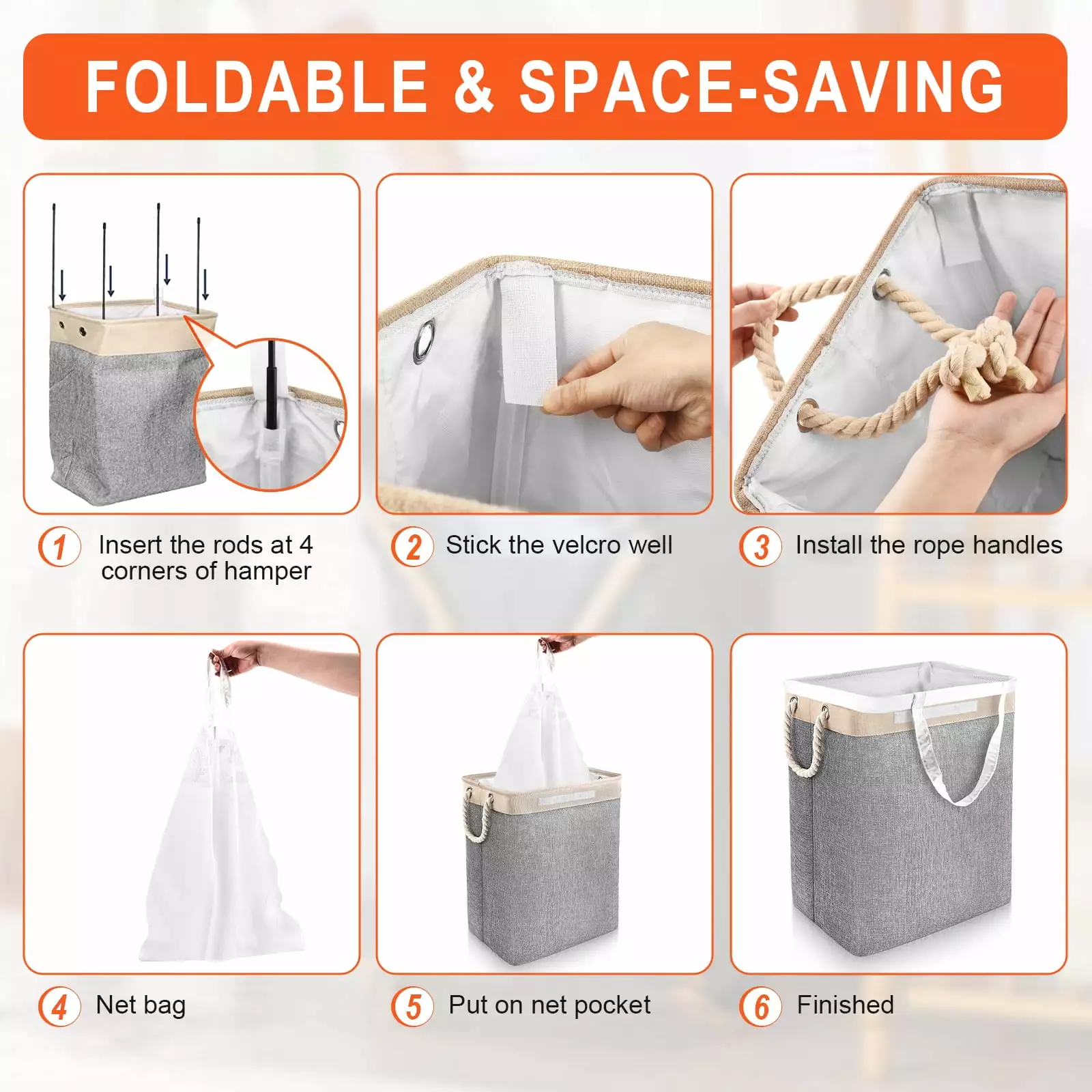 FOLDABLE & SPACE-SAVING

1 Insert the rods at 4 corners of hamper

2 Stick the velcro well

3 Install the rope handles

4 Net bag

5 Put on net pocket

6 Finished