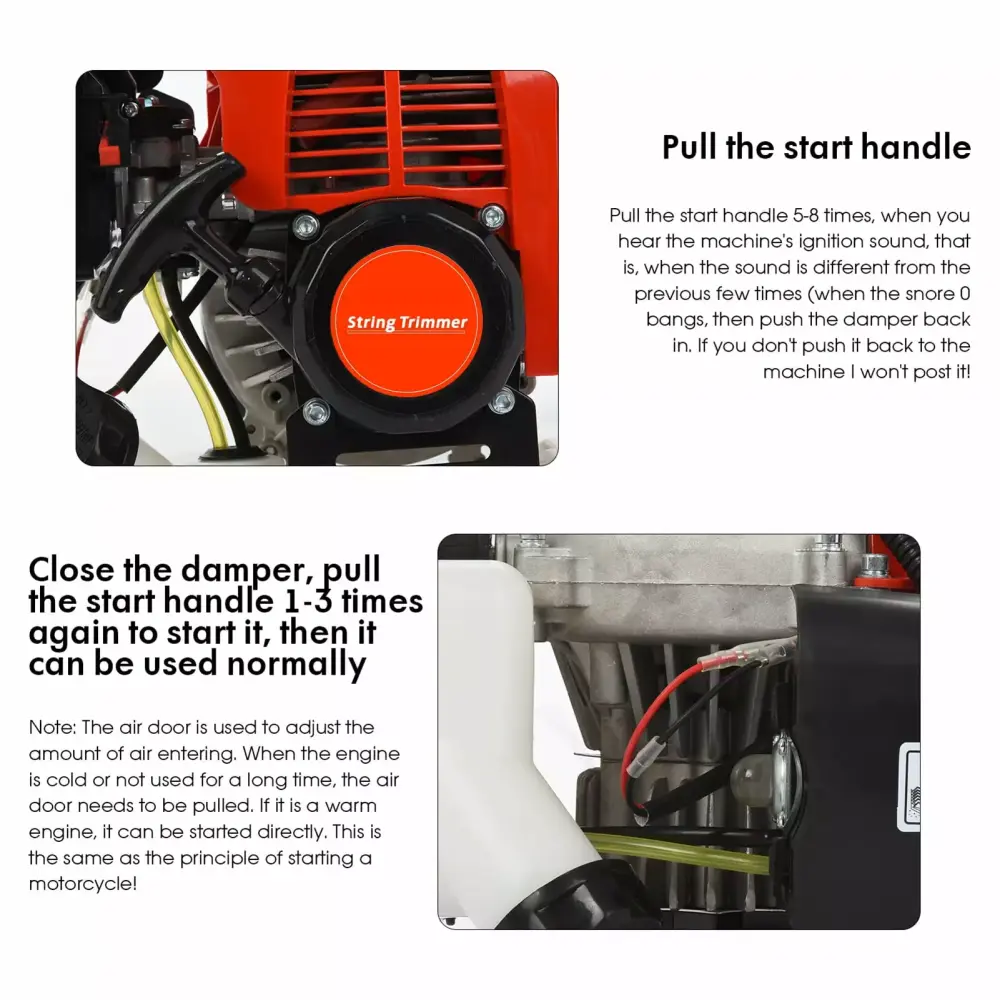 String Trimmer

Pull the start handle

Pull the start handle 5-8 times, when you hear the machine's ignition sound, that is, when the sound is different from the previous few times (when the snore 0 bangs, then push the damper back in. If you don't push it back to the machine I won't post it!

Close the damper, pull the start handle 1-3 times again to start it, then it can be used normally

Note: The air door is used to adjust the amount of air entering. When the engine is cold or not used for a long time, the air door needs to be pulled. If it is a warm engine, it can be started directly. This is the same as the principle of starting a motorcycle!