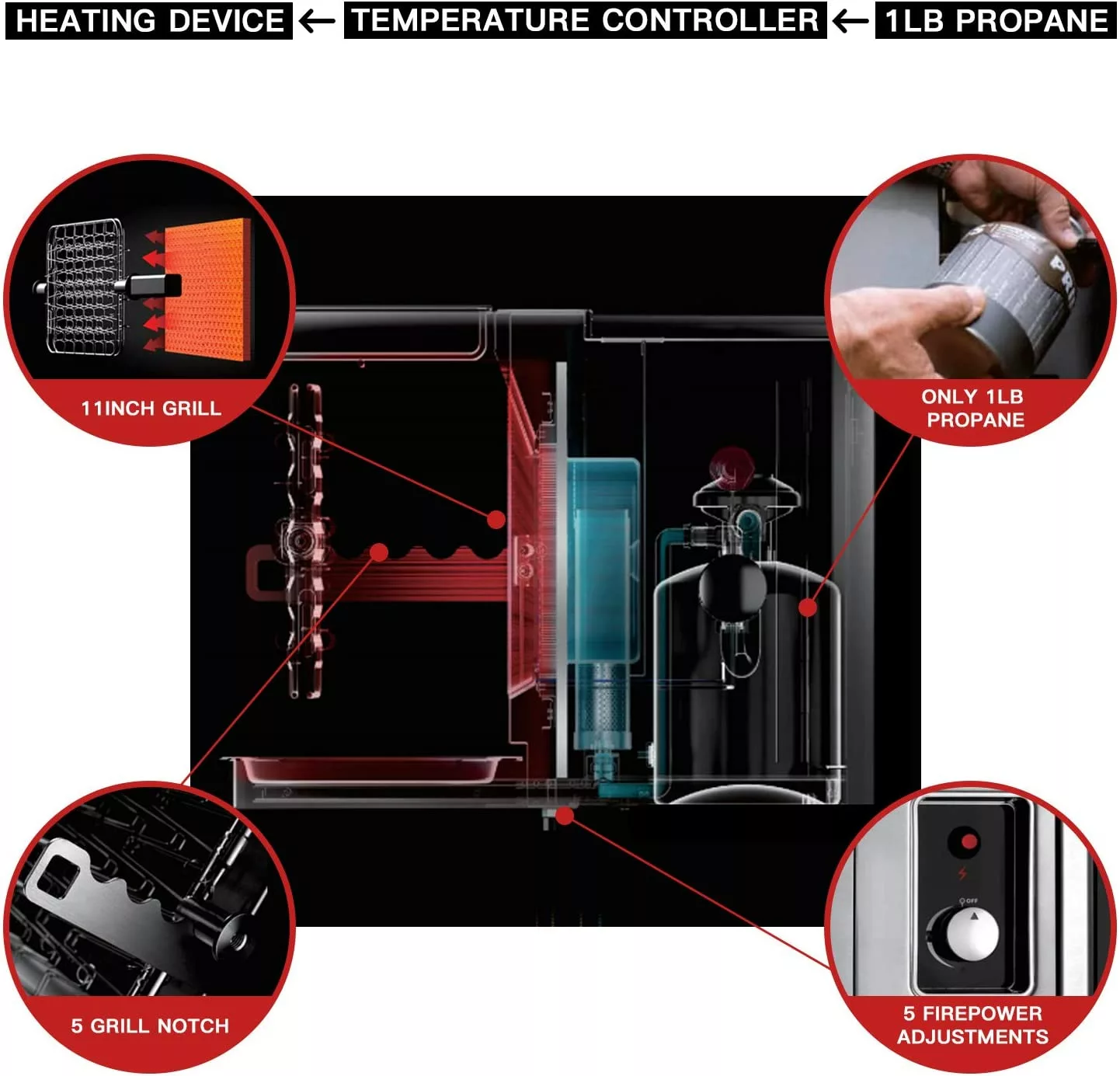 HEATING DEVICE ← TEMPERATURE CONTROLLER ← 1LB PROPANE

11INCH GRILL

ONLY 1LB PROPANE

5 GRILL NOTCH

OFF

5 FIREPOWER ADJUSTMENTS