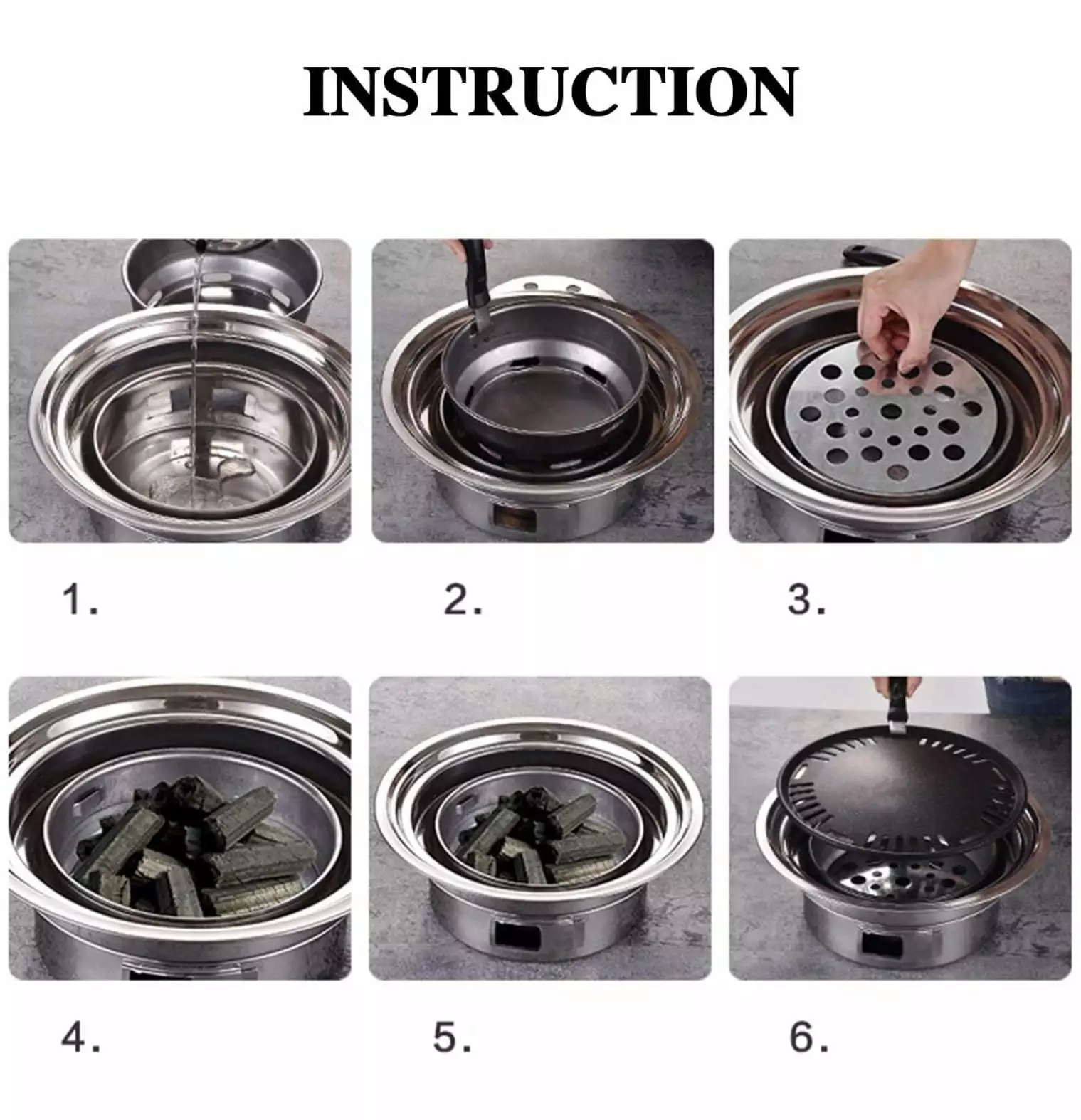 INSTRUCTION

1.

2.

3.

4.

5.

6.