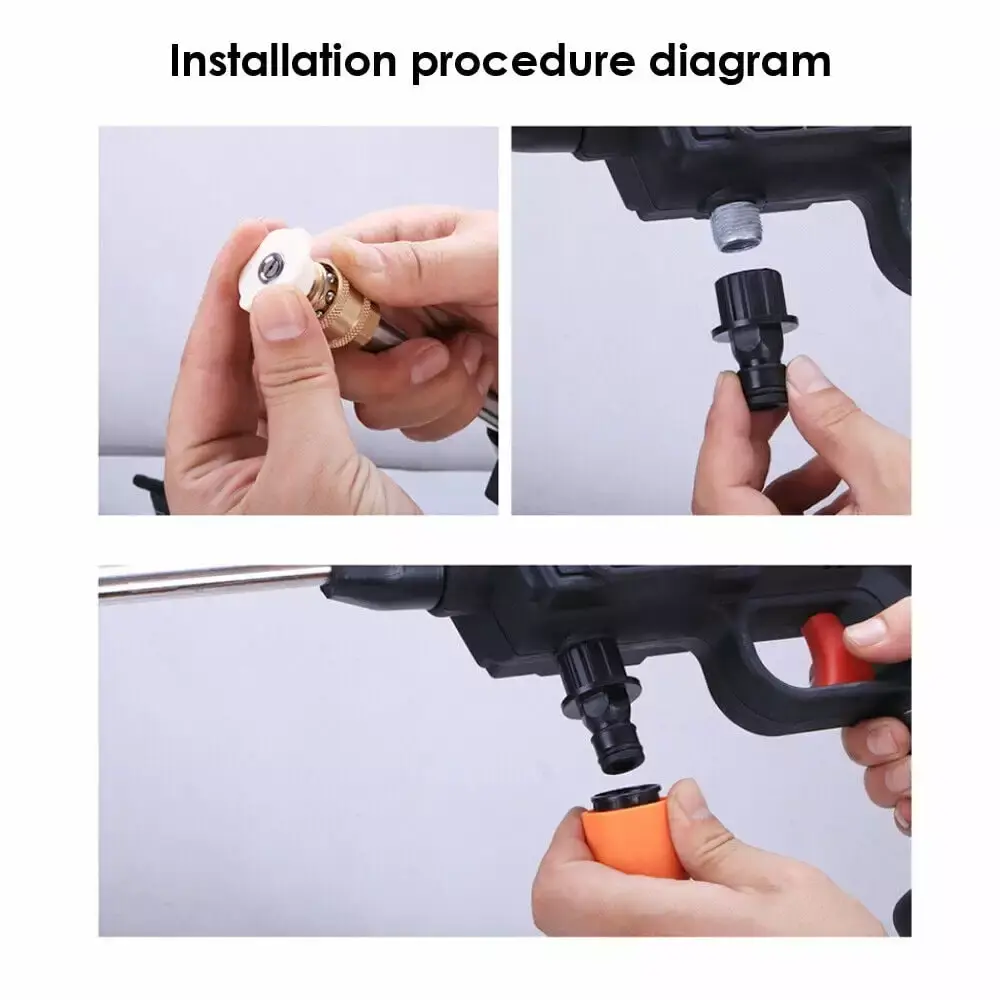 Installation procedure diagram