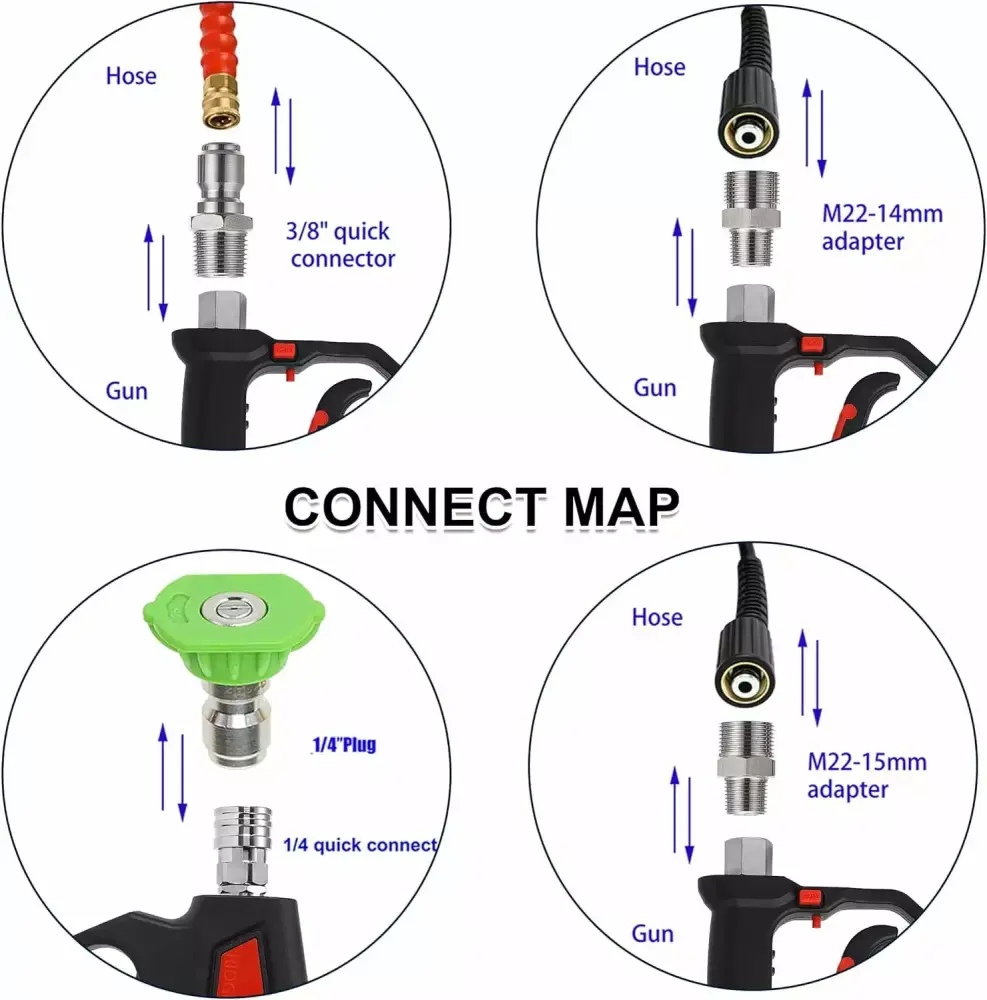 Hose

3/8" quick connector

Gun

Hose

M22-14mm adapter

Gun

CONNECT MAP

1/4"Plug

1/4 quick connect

Hose

M22-15mm adapter

Gun