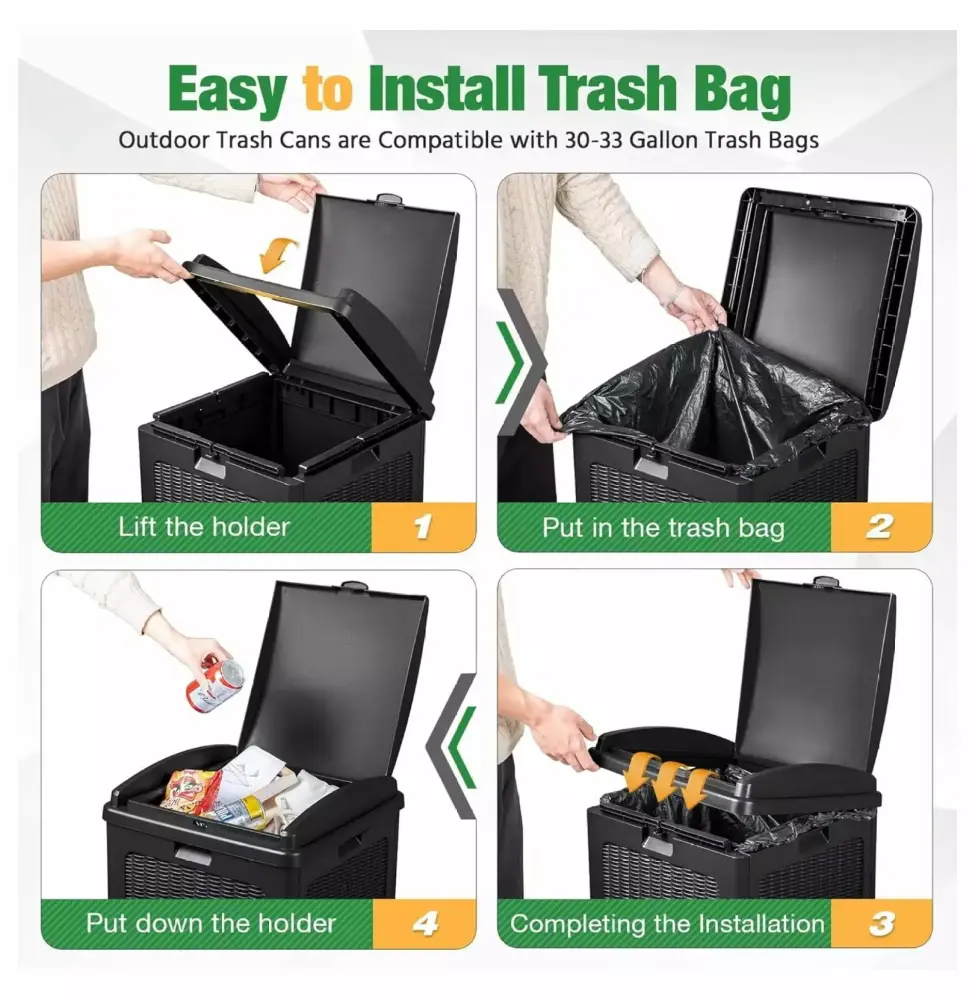 Easy to Install Trash Bag
Outdoor Trash Cans are Compatible with 30-33 Gallon Trash Bags

Lift the holder 1

Put in the trash bag 2

Put down the holder 4

Completing the Installation 3