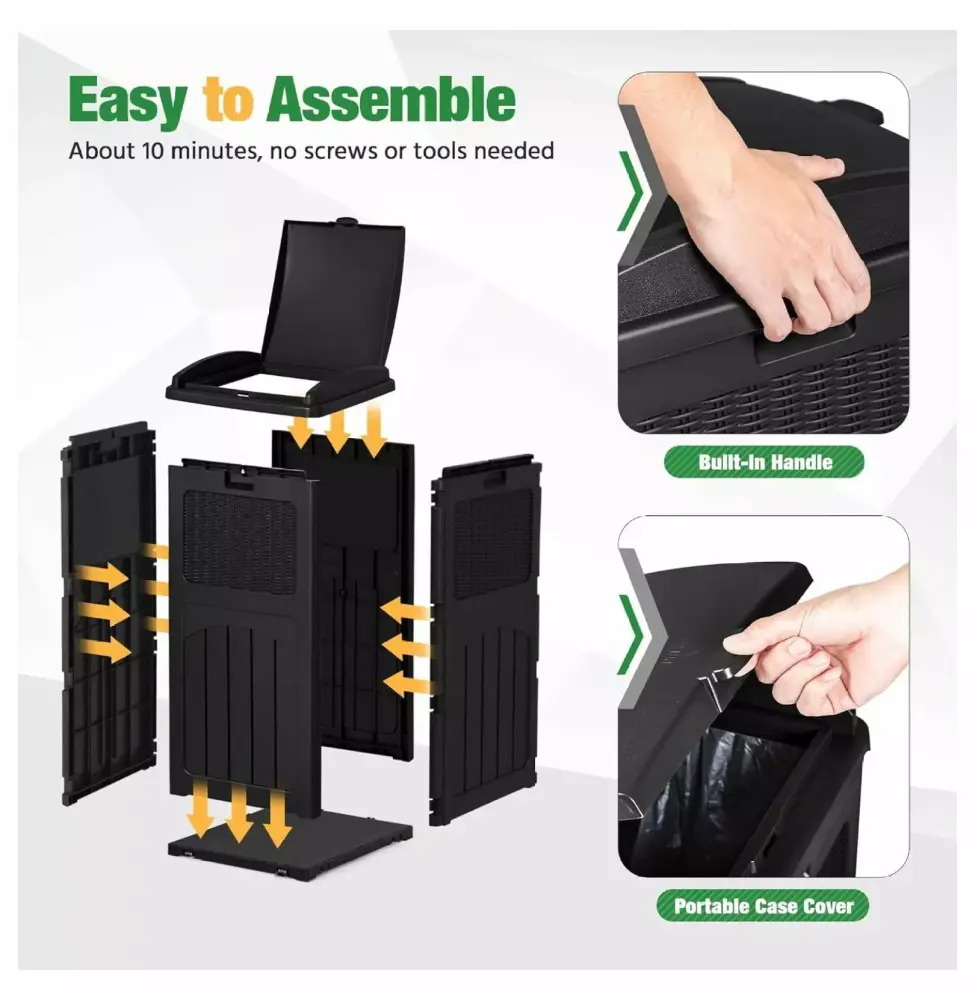 Easy to Assemble
About 10 minutes, no screws or tools needed

Built-In Handle

Portable Case Cover