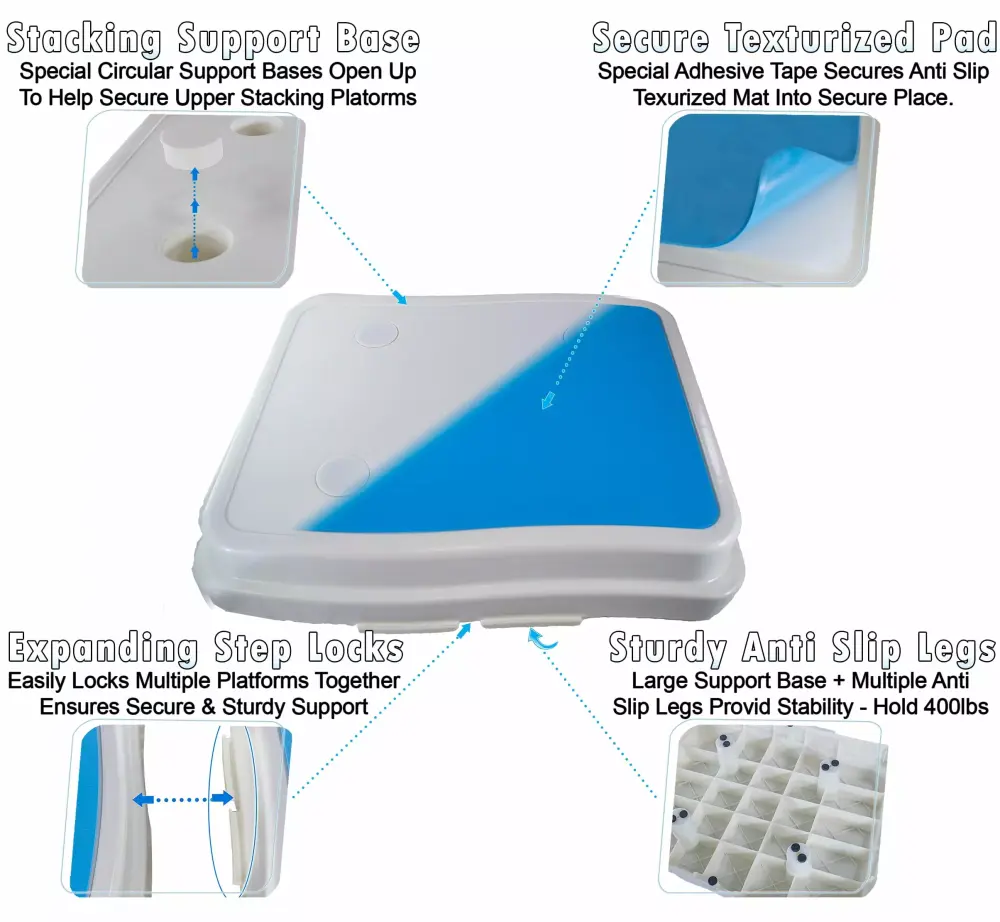 Stacking Support Base
Special Circular Support Bases Open Up To Help Secure Upper Stacking Platorms

Secure Texturized Pad
Special Adhesive Tape Secures Anti Slip Texurized Mat Into Secure Place.

Expanding Step Locks
Easily Locks Multiple Platforms Together Ensures Secure & Sturdy Support

Sturdy Anti Slip Legs
Large Support Base + Multiple Anti Slip Legs Provid Stability - Hold 400lbs