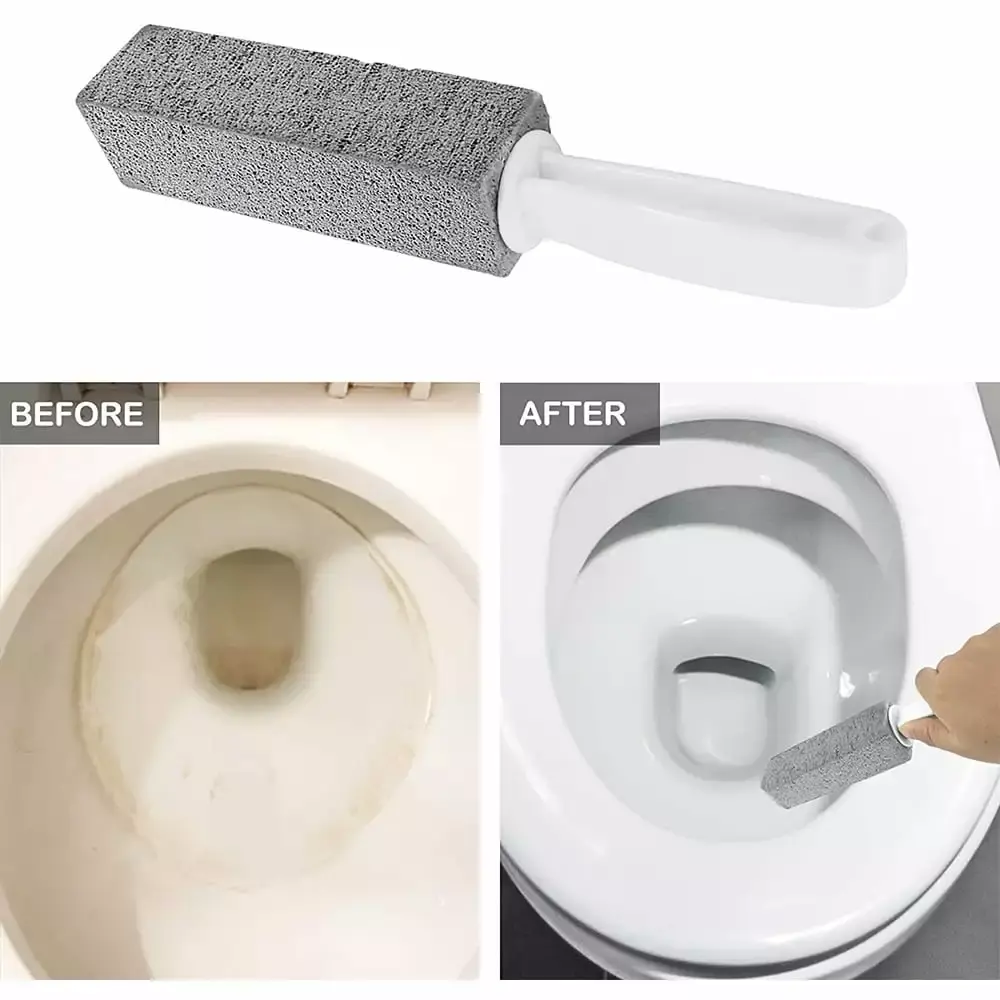 BEFORE

AFTER